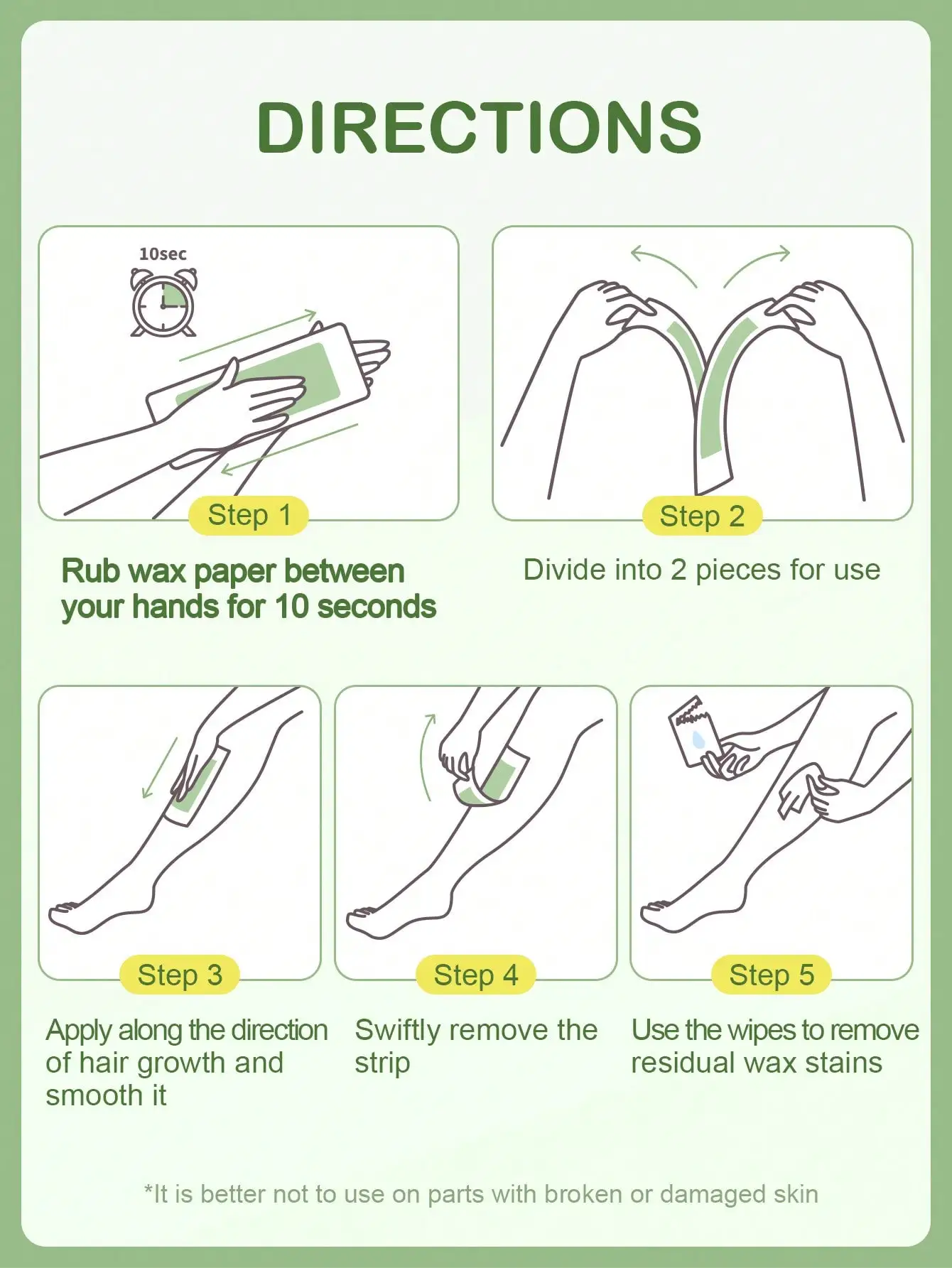 DIRECTIONS

10sec

Step 1

Rub wax paper between your hands for 10 seconds

Step 2

Divide into 2 pieces for use

Step 3

Apply along the direction of hair growth and smooth it

Step 4

Swiftly remove the strip

Step 5

Use the wipes to remove residual wax stains

*It is better not to use on parts with broken or damaged skin